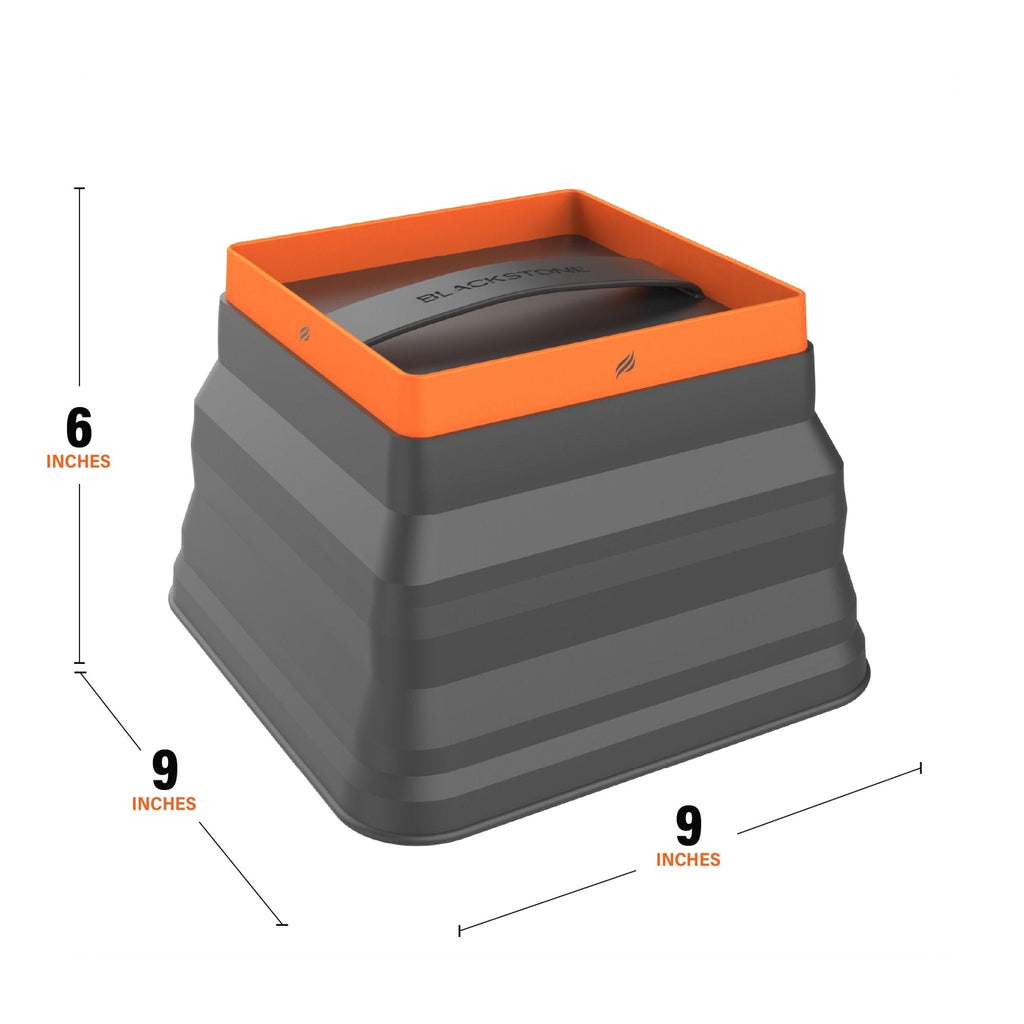 BLACKSTONE

6
INCHES

9
INCHES

9
INCHES