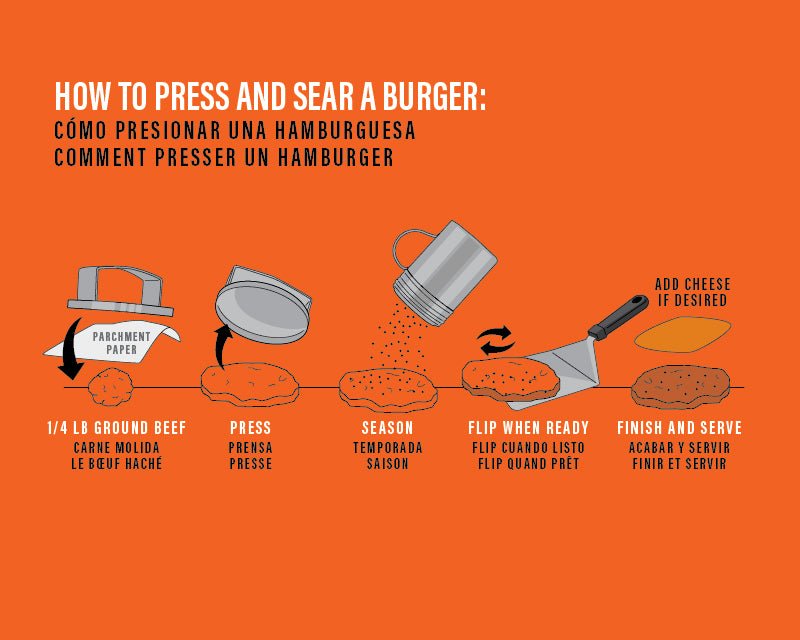 HOW TO PRESS AND SEAR A BURGER:
CÓMO PRESIONAR UNA HAMBURGUESA
COMMENT PRESSER UN HAMBURGER

PARCHMENT PAPER

ADD CHEESE IF DESIRED

1/4 LB GROUND BEEF
CARNE MOLIDA
LE BŒUF HACHÉ

PRESS
PRENSA
PRESSE

SEASON
TEMPORADA
SAISON

FLIP WHEN READY
FLIP CUANDO LISTO
FLIP QUAND PRÊT

FINISH AND SERVE
ACABAR Y SERVIR
FINIR ET SERVIR